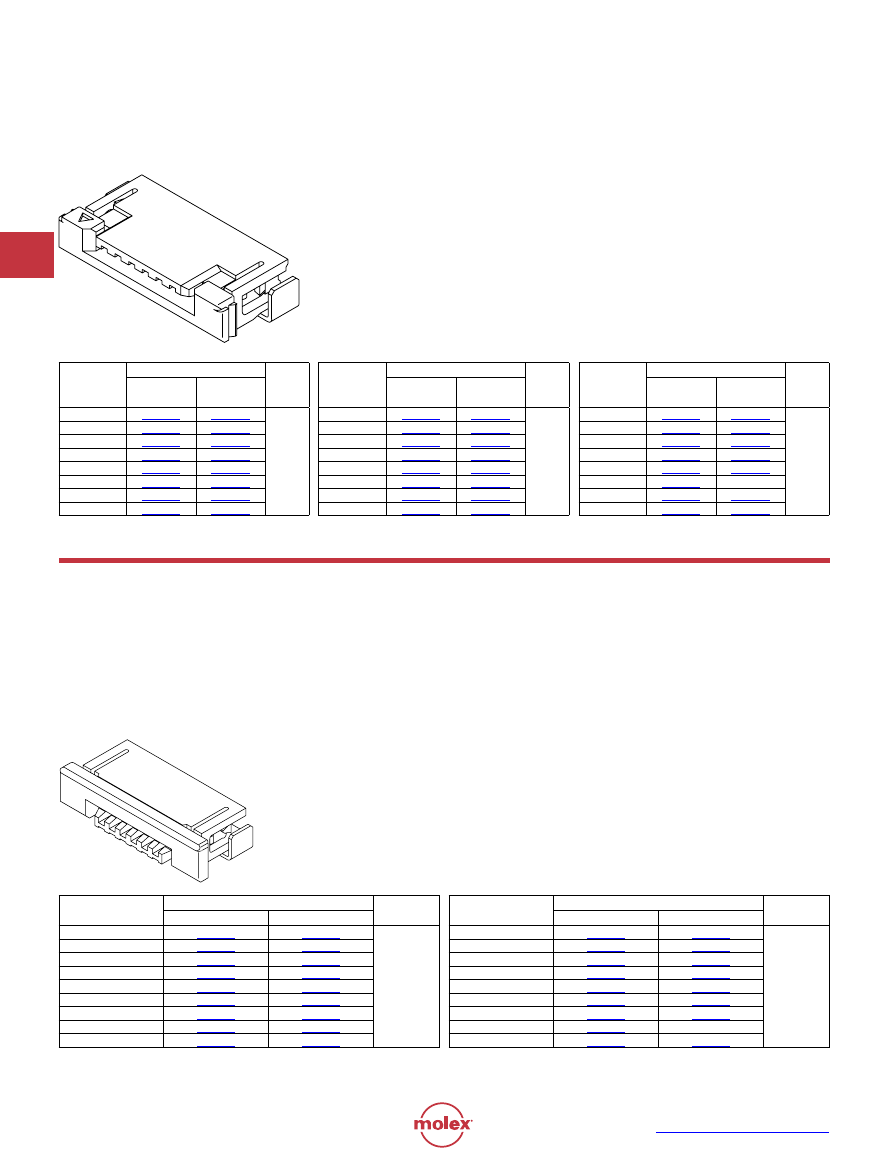 molex